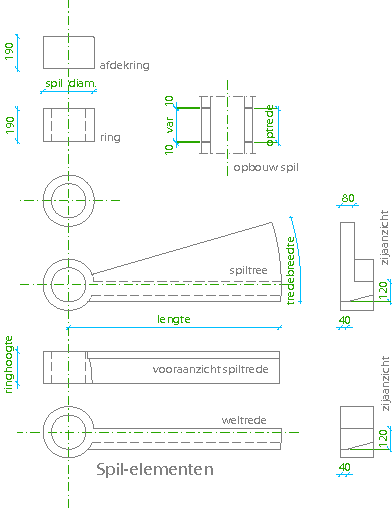 190

afdekring

spil diam.

190

ring

10

var

10

optrede

opbouw spil

80

zijaanzicht

spiltree

tredebreedte

120

40

lengte

ringhoogte

vooraanzicht spiltrede

zijaanzicht

weltrede

120

40

Spil-elementen