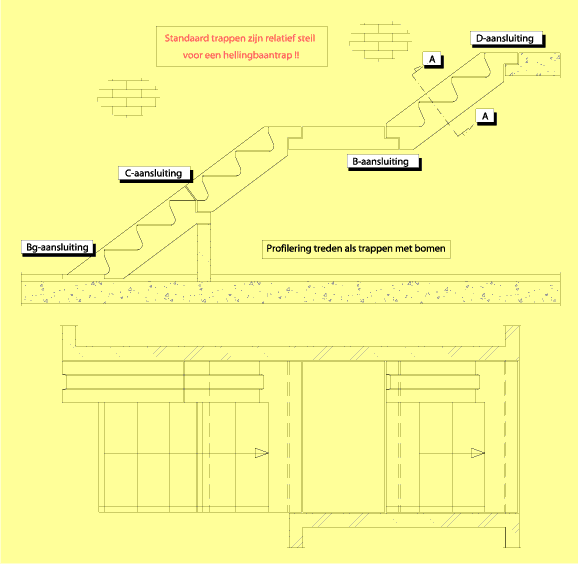 Standaard trappen zijn relatief steil voor een hellingbaantrap !!

D-aansluiting

A

A

B-aansluiting

C-aansluiting

Bg-aansluiting

Profilering treden als trappen met bomen