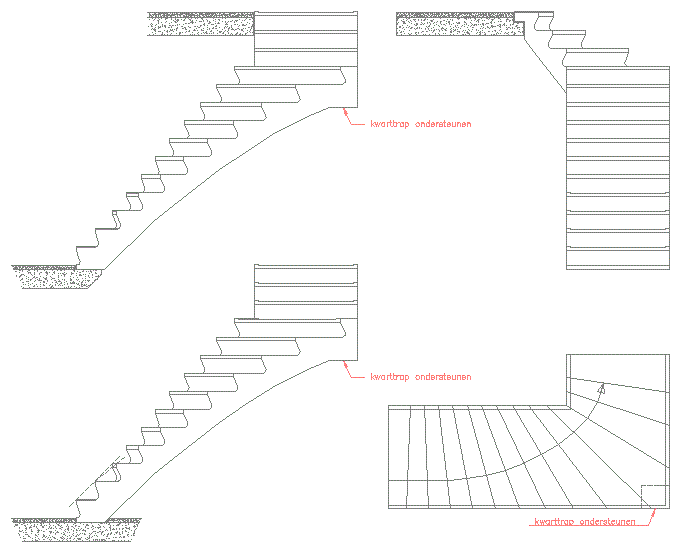 kwarttrap ondersteunen

kwarttrap ondersteunen

kwarttrap ondersteunen